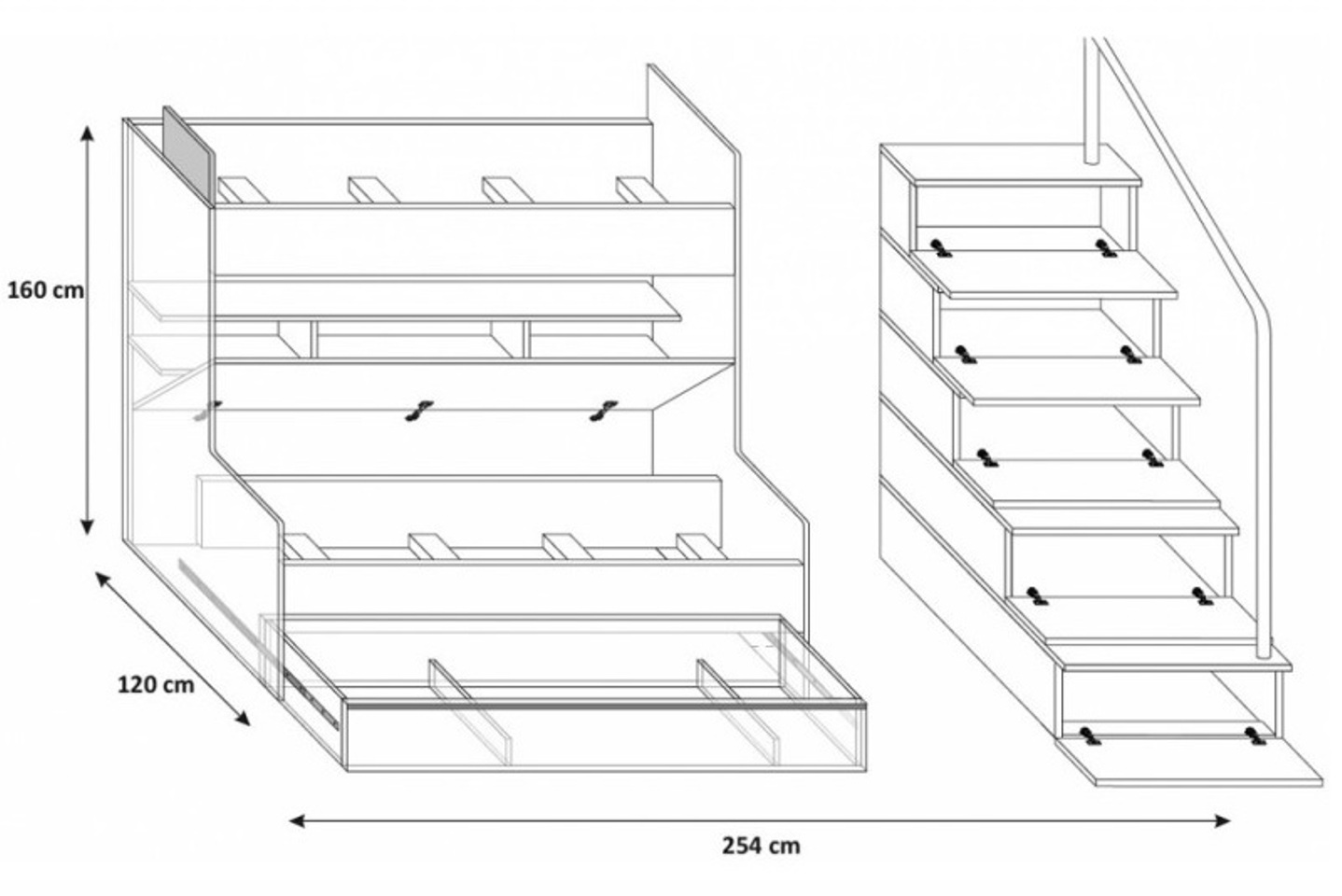 160 cm

120 cm

254 cm