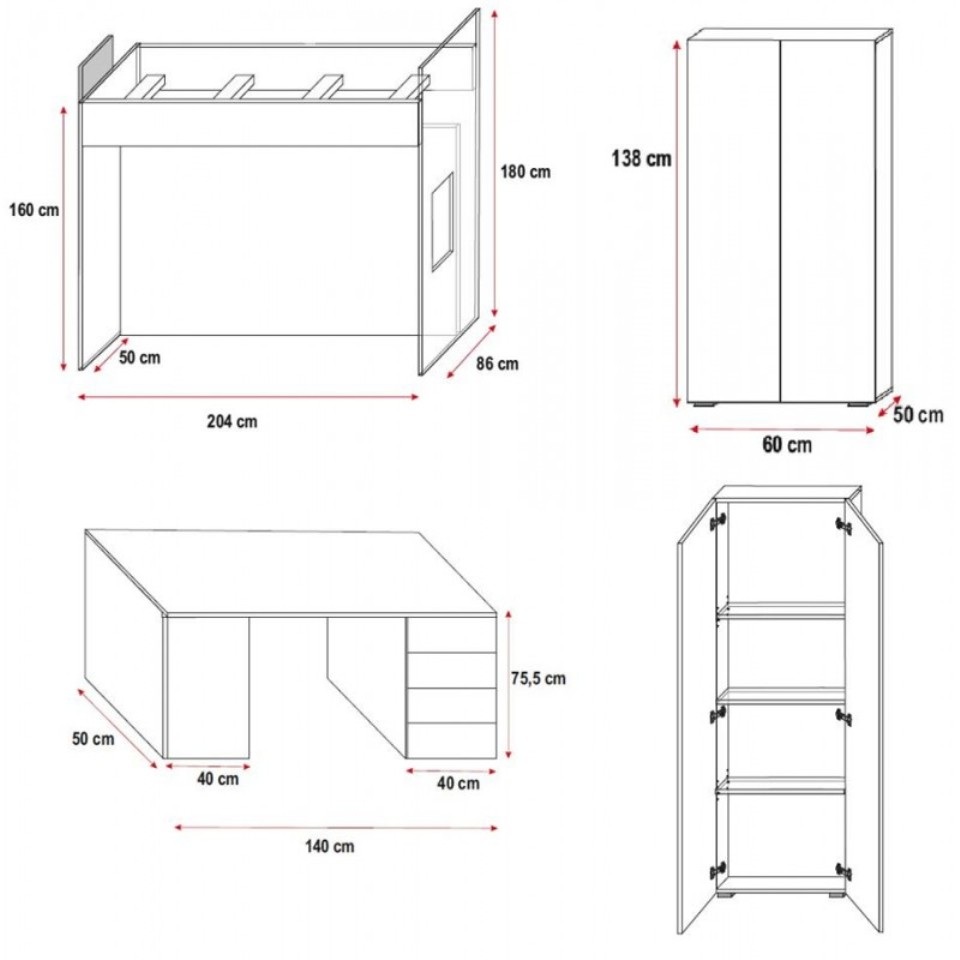 160 cm

180 cm

50 cm

86 cm

204 cm

138 cm

50 cm

60 cm

75,5 cm

50 cm

40 cm

40 cm

140 cm